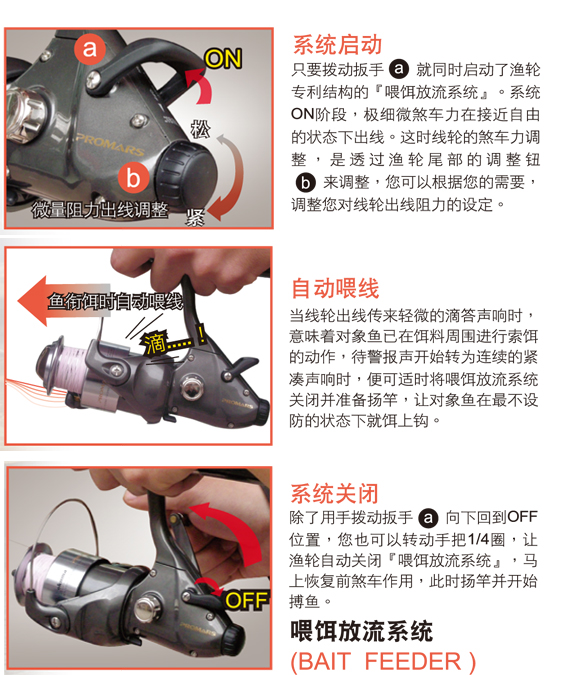 a

ON

松

PROMARS

b

微量阻力出线调整

紧

系统启动

只要拨动扳手 a 就同时启动了渔轮专利结构的『喂饵放流系统』。系统ON阶段，极细微煞车力在接近自由的状态下出线。这时线轮的煞车力调整，是透过渔轮尾部的调整钮 b 来调整，您可以根据您的需要，调整您对线轮出线阻力的设定。

鱼衔饵时自动喂线

滴.....！

PROMARS

自动喂线

当线轮出线传来轻微的滴答声响时，意味着对象鱼已在饵料周围进行索饵的动作，待警报声开始转为连续的紧凑声响时，便可适时将喂饵放流系统关闭并准备扬竿，让对象鱼在最不设防的状态下就饵上钩。

OFF

PROMARS

系统关闭

除了用手拨动扳手 a 向下回到OFF位置，您也可以转动手把1/4圈，让渔轮自动关闭『喂饵放流系统』，马上恢复前煞车作用，此时扬竿并开始搏鱼。

喂饵放流系统

(BAIT FEEDER )